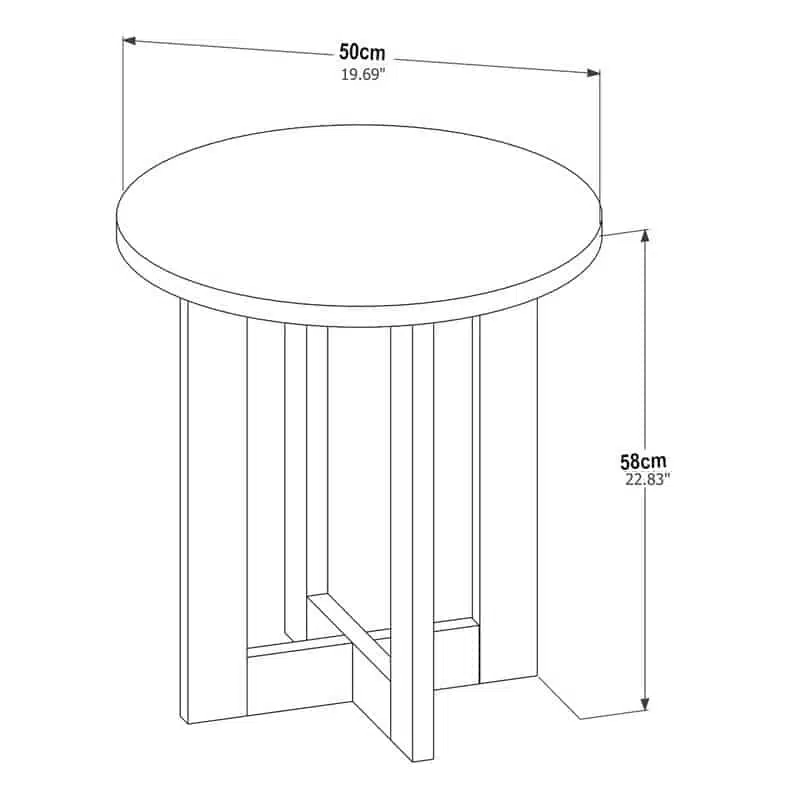 50cm
19.69"

58cm
22.83"